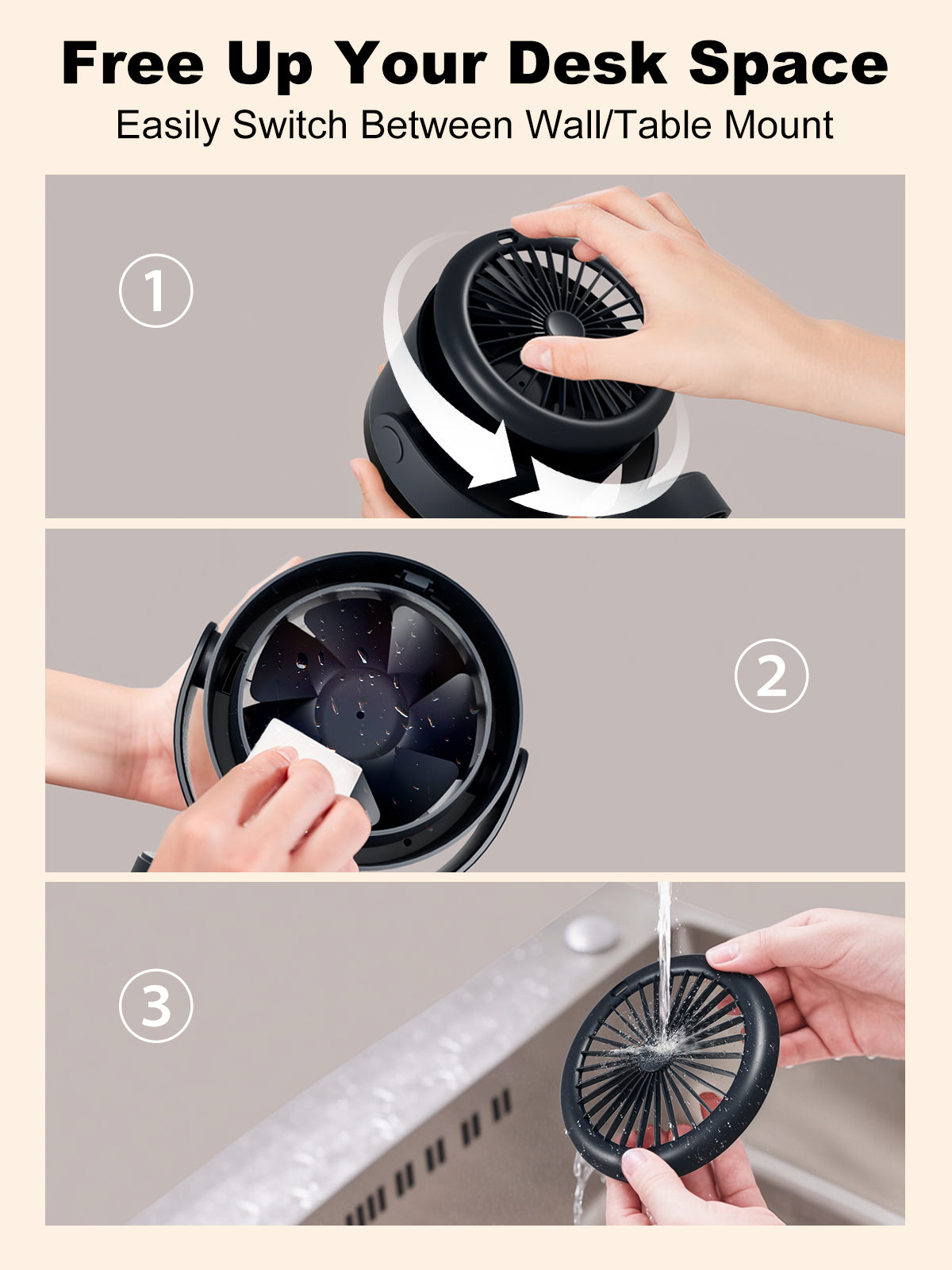 Free Up Your Desk Space
Easily Switch Between Wall/Table Mount

①

②

③