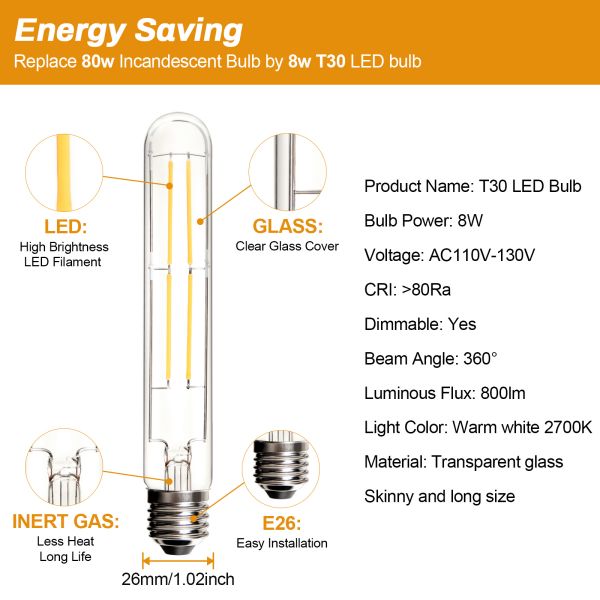 Energy Saving
Replace 80w Incandescent Bulb by 8w T30 LED bulb

LED:
High Brightness
LED Filament

GLASS:
Clear Glass Cover

INERT GAS:
Less Heat
Long Life

E26:
Easy Installation

26mm/1.02inch

Product Name: T30 LED Bulb
Bulb Power: 8W
Voltage: AC110V-130V
CRI: >80Ra
Dimmable: Yes
Beam Angle: 360°
Luminous Flux: 800lm
Light Color: Warm white 2700K
Material: Transparent glass
Skinny and long size