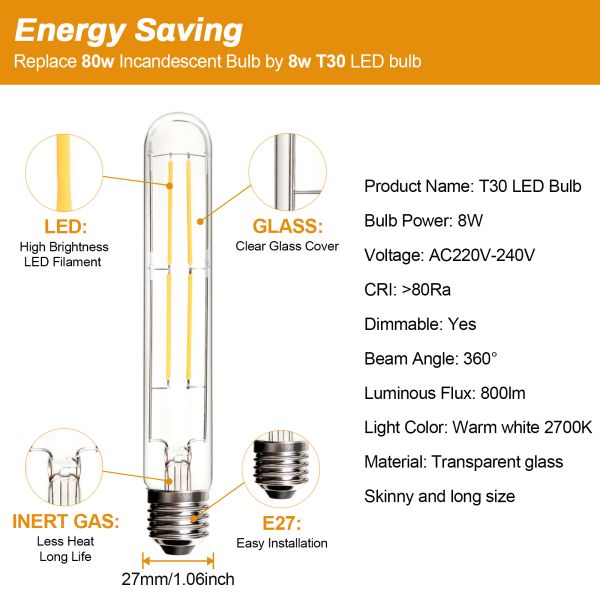 Energy Saving

Replace 80w Incandescent Bulb by 8w T30 LED bulb

LED:
High Brightness LED Filament

GLASS:
Clear Glass Cover

INERT GAS:
Less Heat
Long Life

E27:
Easy Installation

27mm/1.06inch

Product Name: T30 LED Bulb

Bulb Power: 8W

Voltage: AC220V-240V

CRI: >80Ra

Dimmable: Yes

Beam Angle: 360°

Luminous Flux: 800lm

Light Color: Warm white 2700K

Material: Transparent glass

Skinny and long size